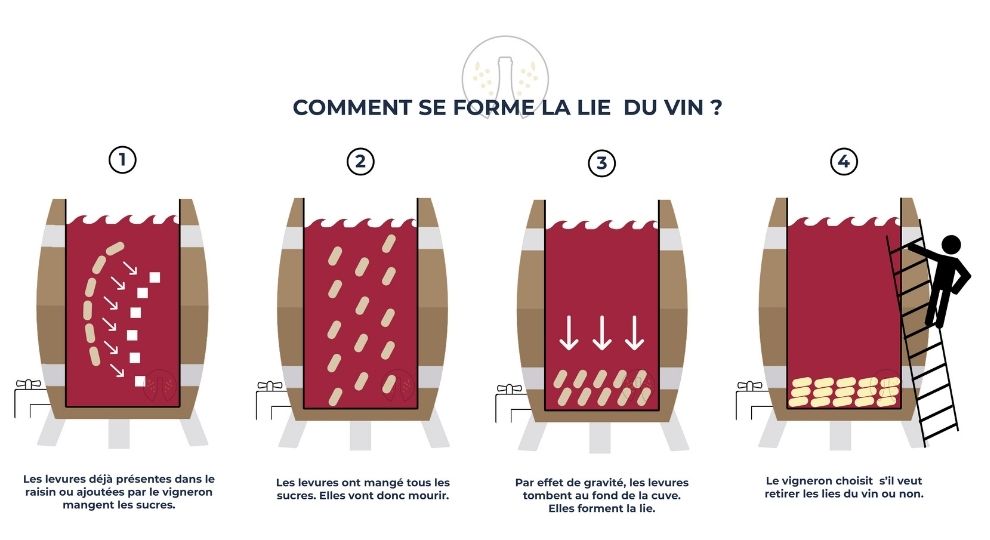 COMMENT SE FORME LA LIE  DU VIN ?

1

Les levures déjà présentes dans le raisin ou ajoutées par le vigneron mangent les sucres.

2

Les levures ont mangé tous les sucres. Elles vont donc mourir.

3

Par effet de gravité, les levures tombent au fond de la cuve. Elles forment la lie.

4

Le vigneron choisit  s'il veut retirer les lies du vin ou non.